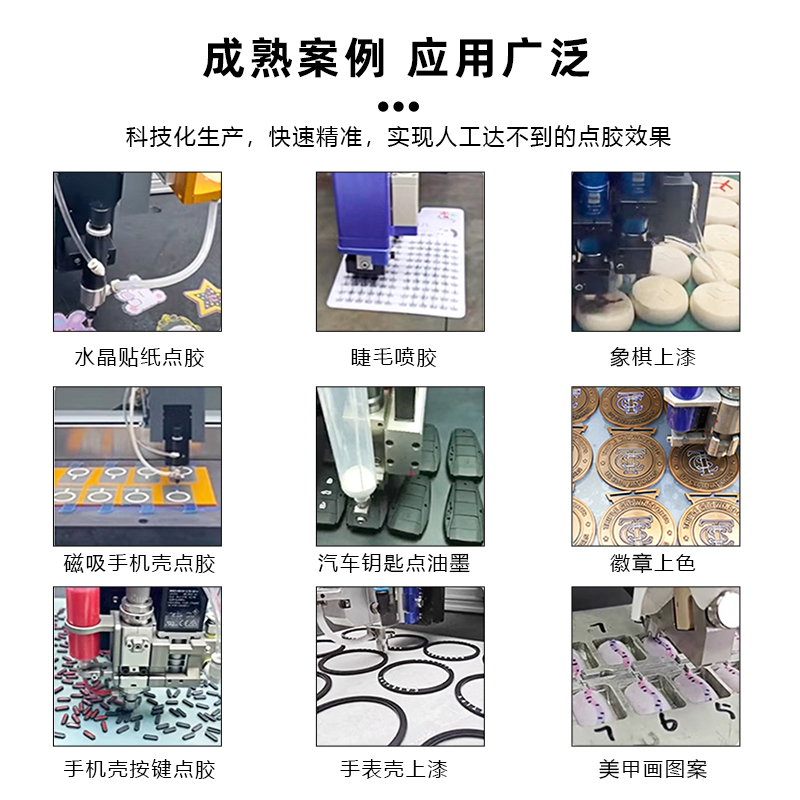 成熟案例 应用广泛

科技化生产，快速精准，实现人工达不到的点胶效果

水晶贴纸点胶

睫毛喷胶

象棋上漆

磁吸手机壳点胶

汽车钥匙点油墨

徽章上色

手机壳按键点胶

手表壳上漆

美甲画图案